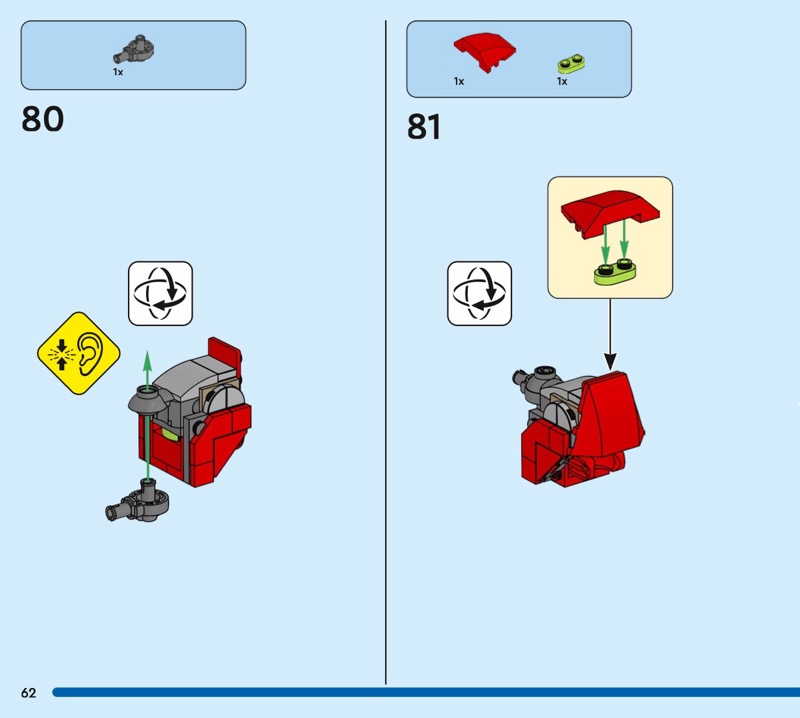 1x

80

1x

1x

81

62