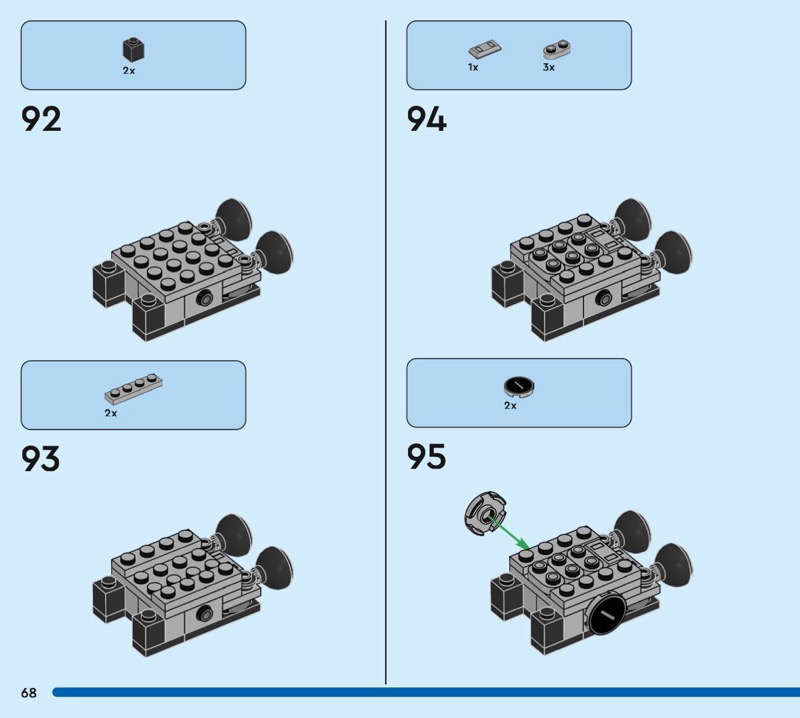 2x

92

2x

93

1x 3x

94

2x

95

68