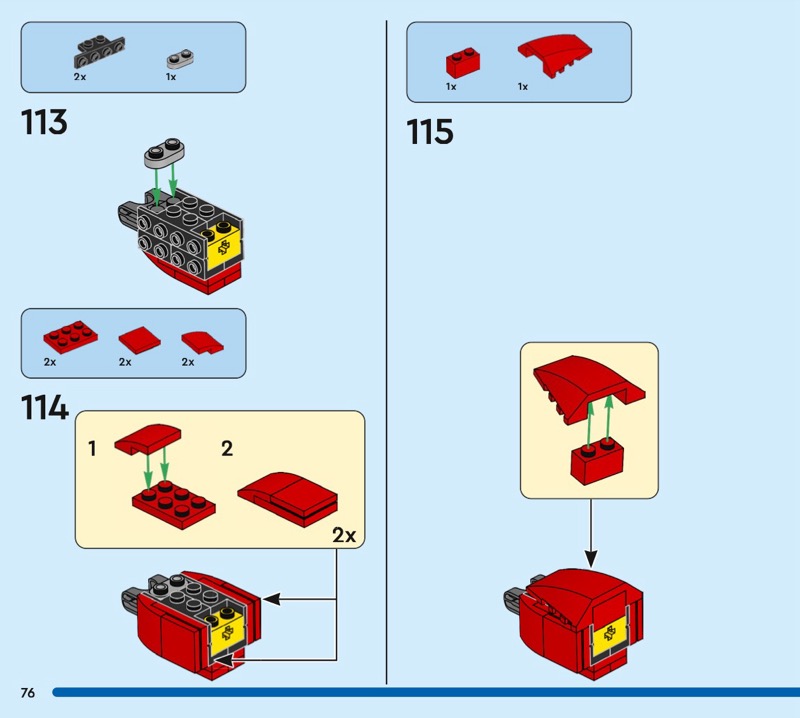 2x
1x

113

2x
2x
2x

114

1
2
2x

1x
1x

115

76