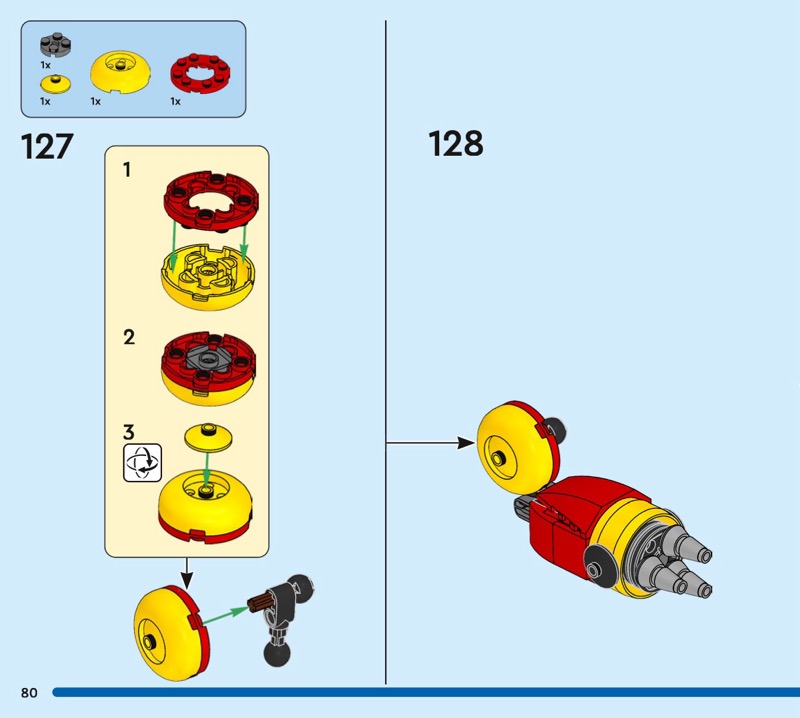 1x
1x
1x
1x

127

1

2

3

128

80