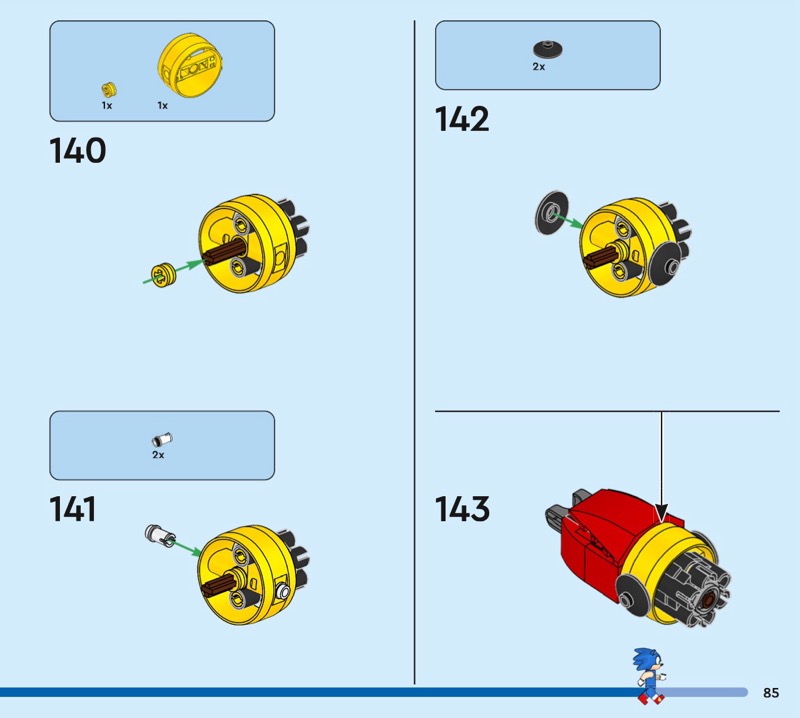 1x 1x

140

2x

141

2x

142

143

85