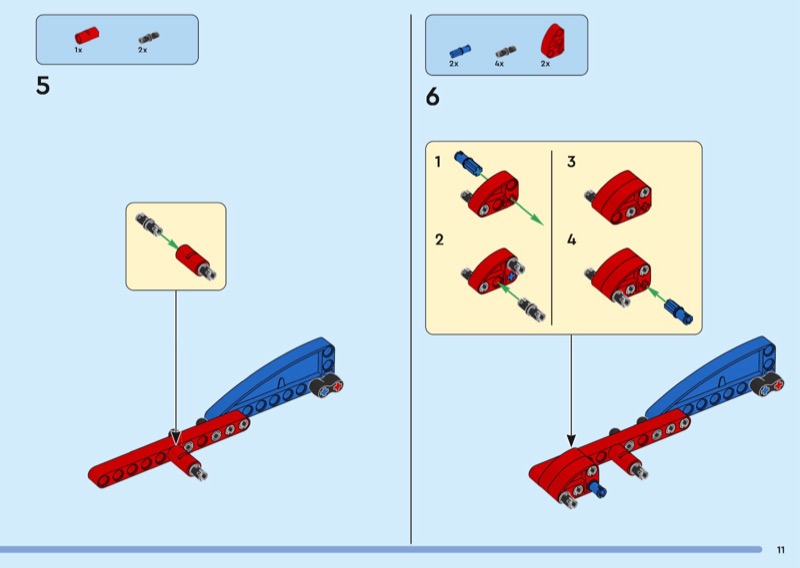 1x 2x

5

2x 4x 2x

6

1

2

3

4

11