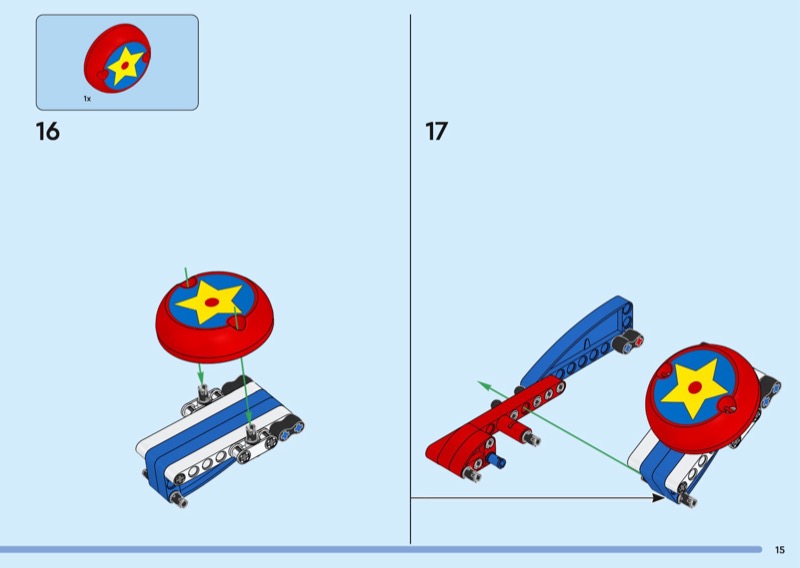 1x

16

17

15