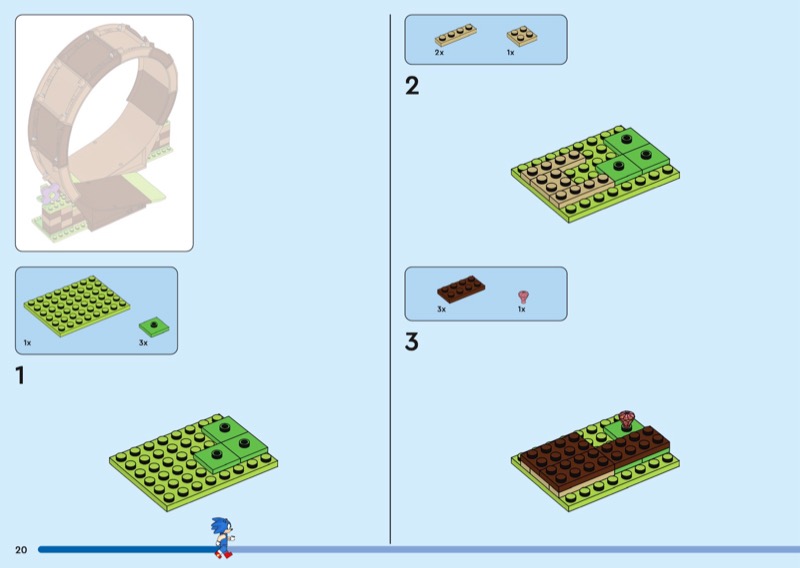 1x
3x

1

2x
1x

2

3x
1x

3

20