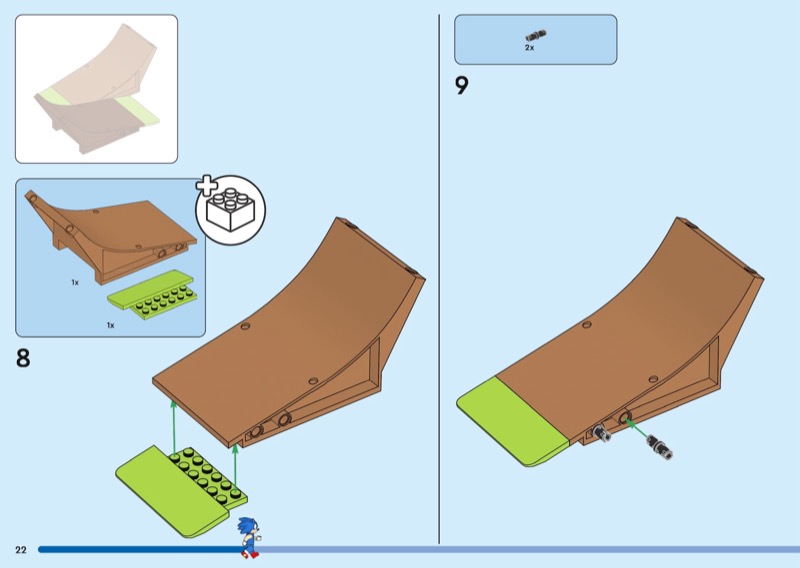 1x

1x

8

2x

9

22