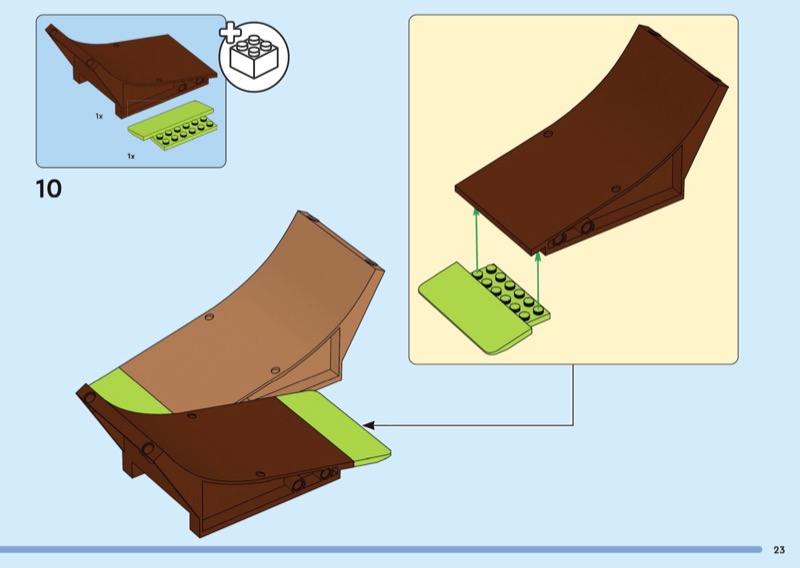 1x

1x

10

23