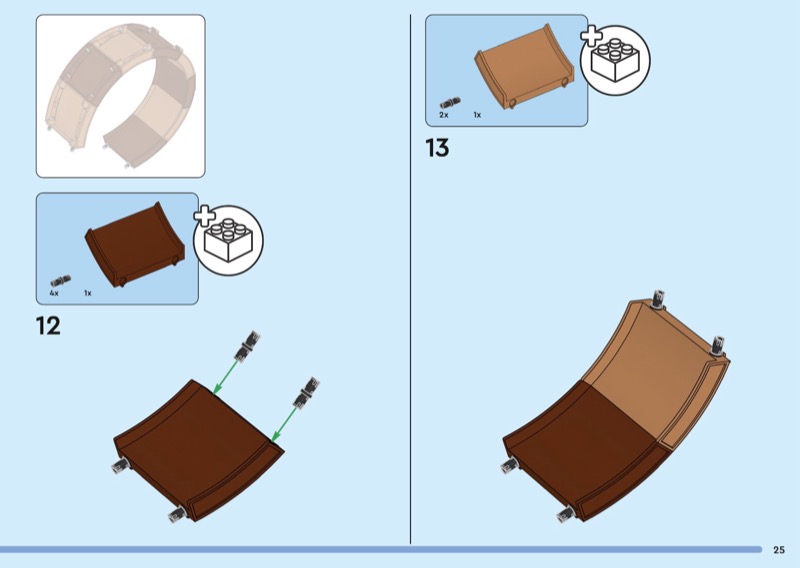 4x 1x

12

2x 1x

13

25