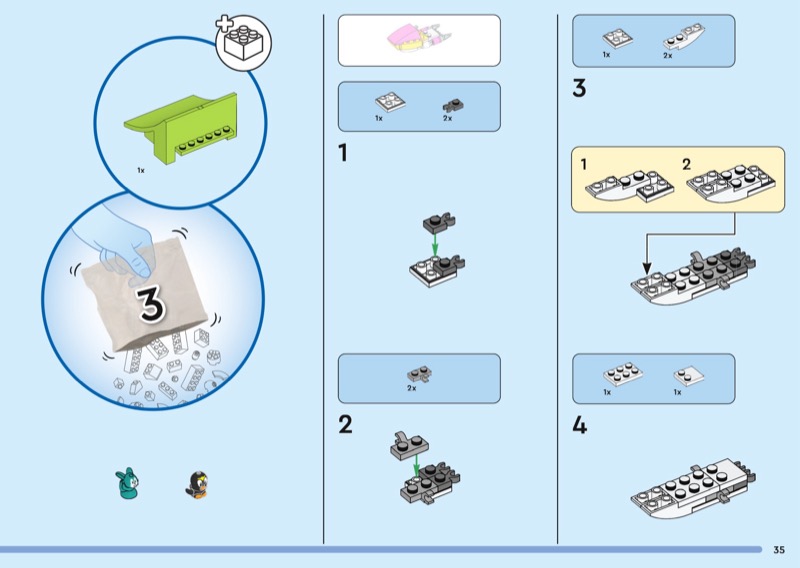 1x

3

1x
2x

1

2x

2

1x
2x

3

1

2

1x
1x

4

35