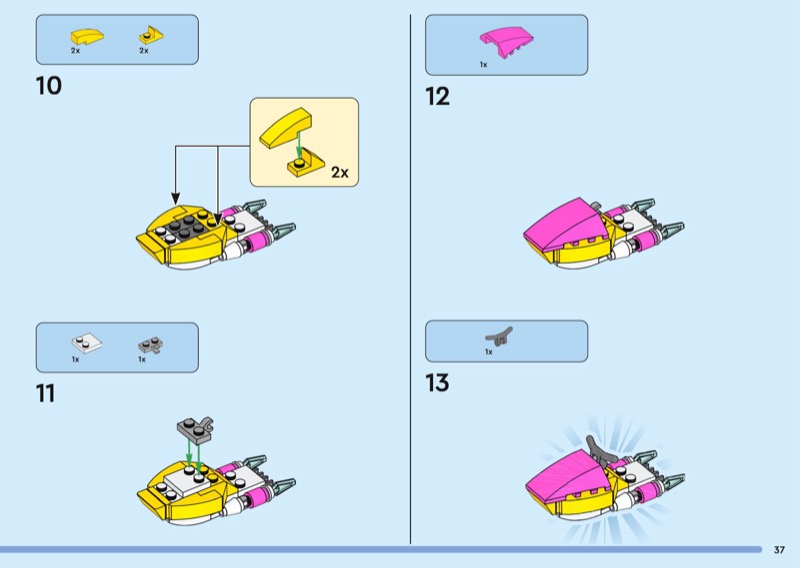 2x 2x

10

2x

1x 1x

11

1x

12

1x

13

37