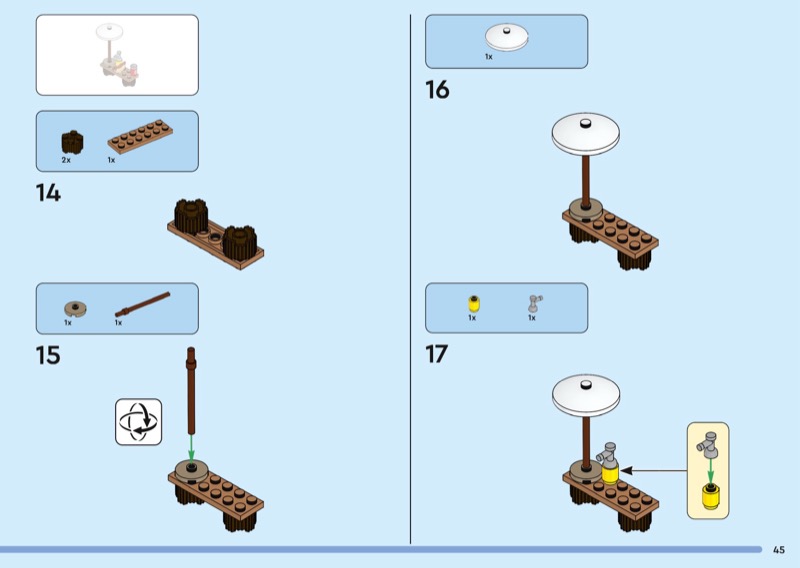 2x 1x

14

1x 1x

15

1x

16

1x 1x

17

45