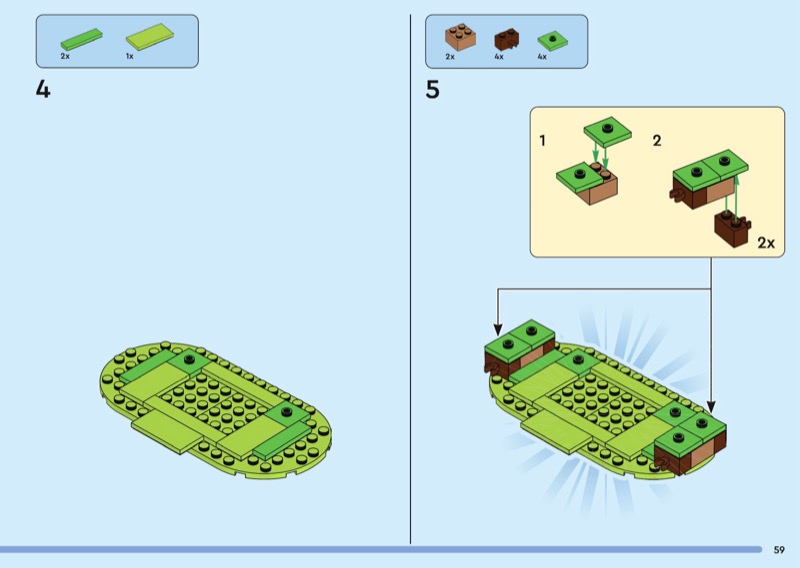 2x 1x

4

2x 4x 4x

5

1

2

2x

59