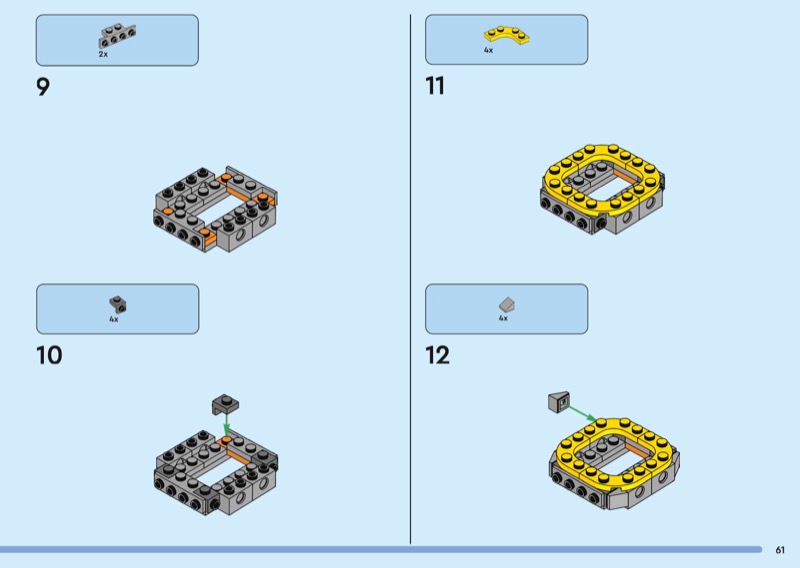 2x

9

4x

10

4x

11

4x

12

61