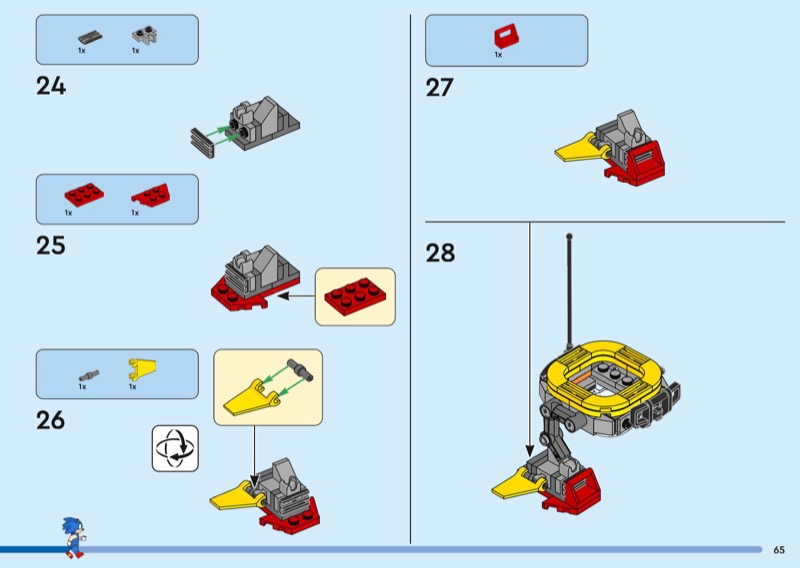 1x 1x

24

1x 1x

25

1x 1x

26

1x

27

28

65