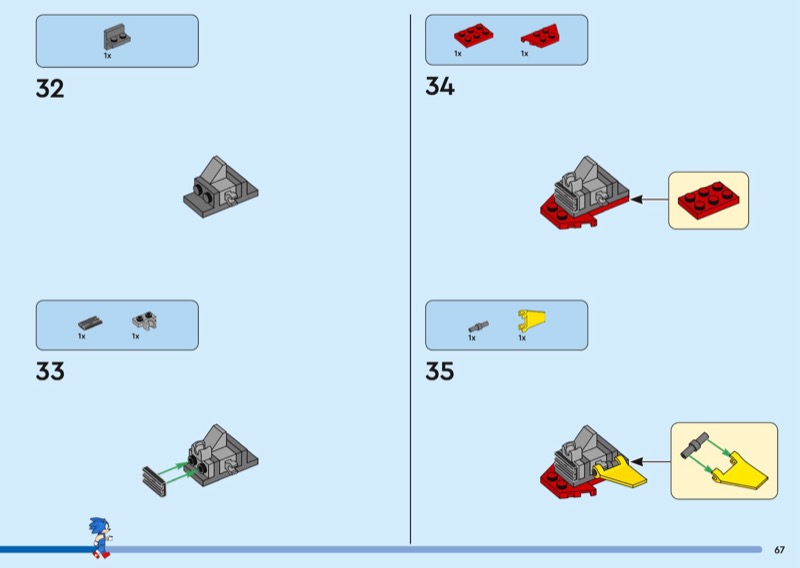 1x

32

1x 1x

33

1x 1x

34

1x 1x

35

67