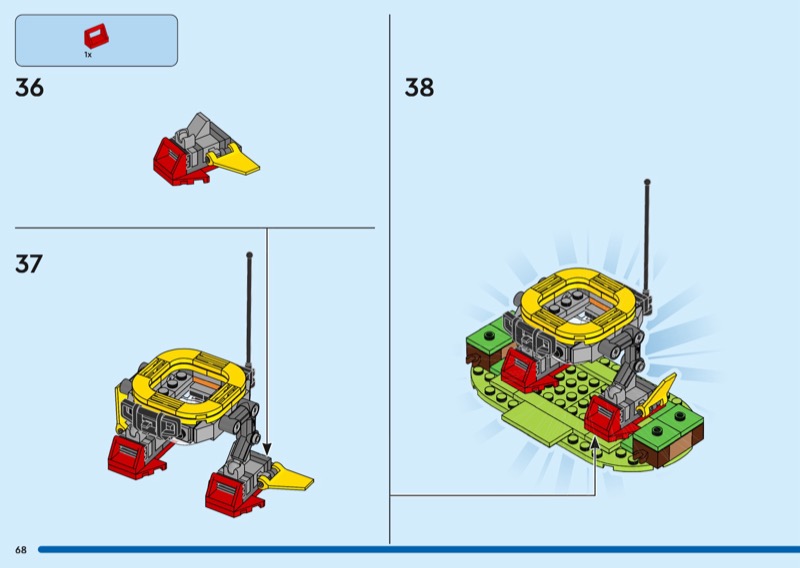 1x

36

37

38

68