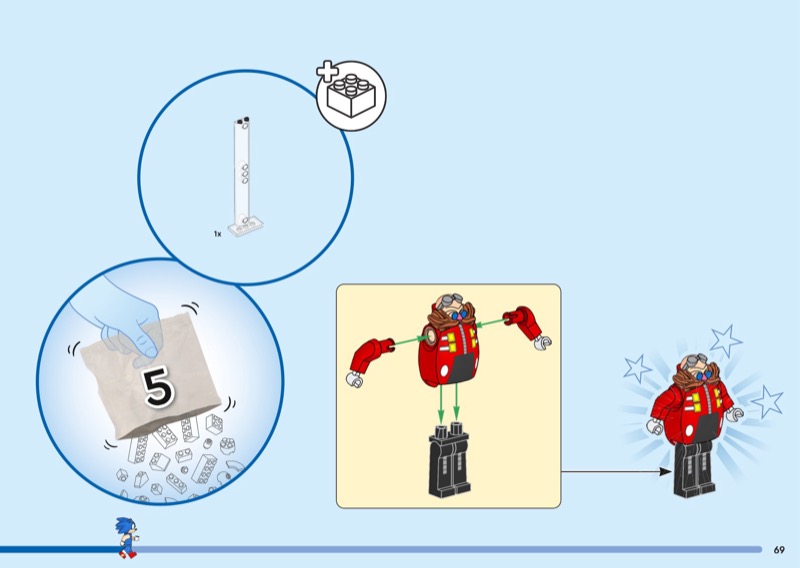 1x

5

69