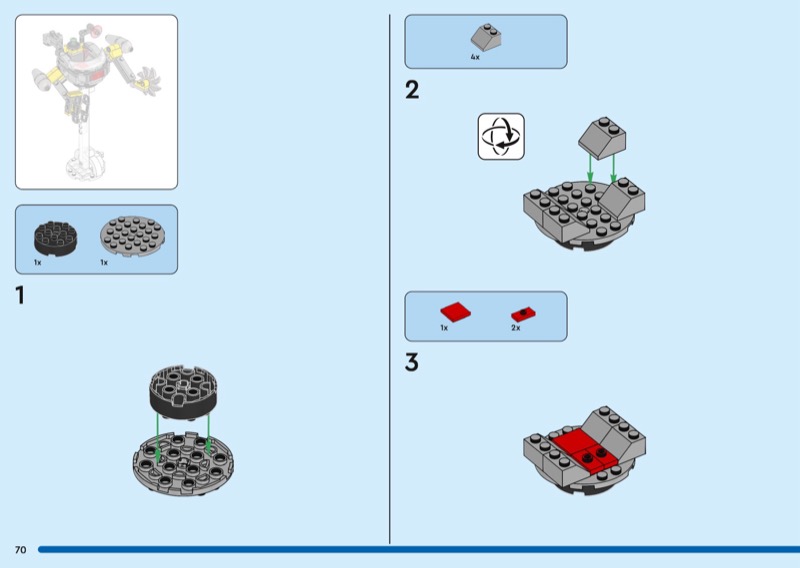 1x
1x

1

4x

2

1x
2x

3

70