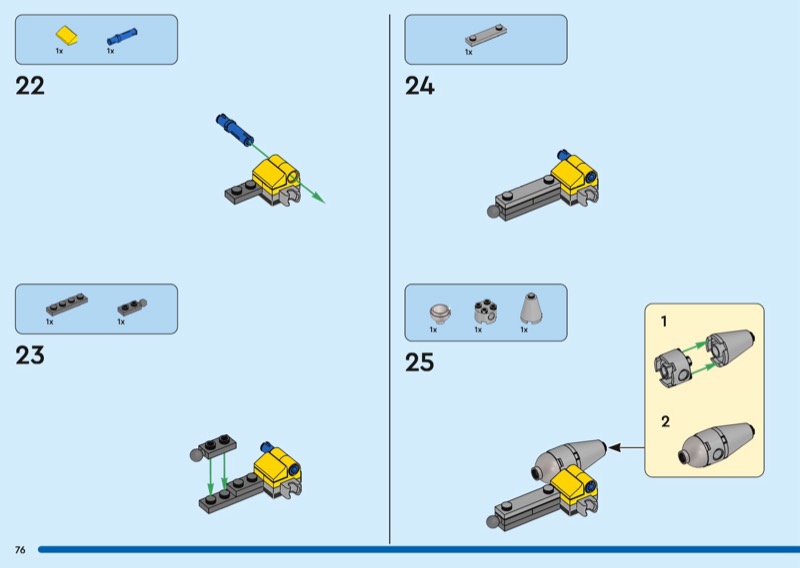 1x 1x

22

1x 1x

23

1x

24

1x 1x 1x

25

1

2

76