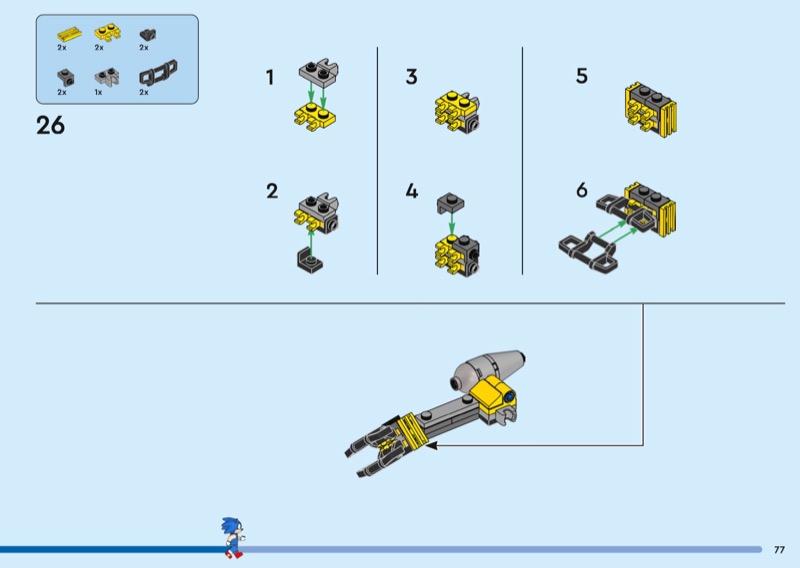 2x 2x 2x
2x 1x 2x

26

1

2

3

4

5

6

77