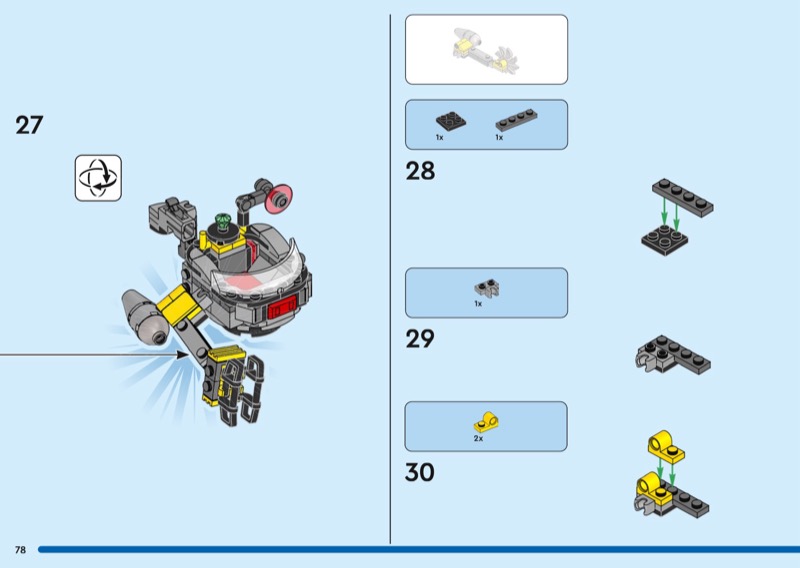 27

1x
1x

28

1x

29

2x

30

78