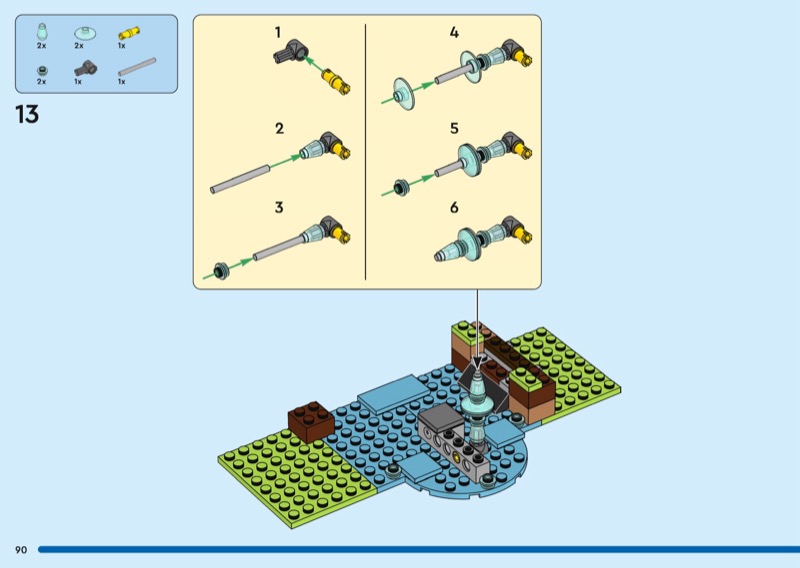 2x 2x 1x
2x 1x 1x

13

1

2

3

4

5

6

90