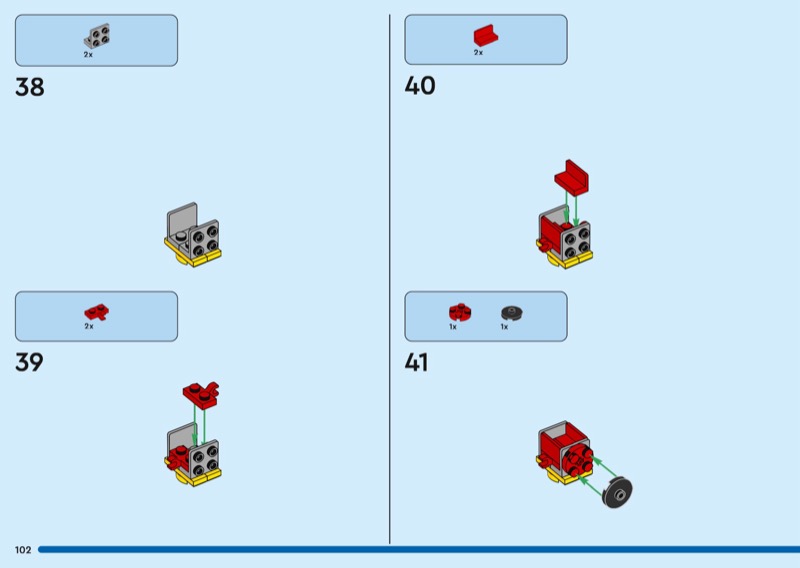 2x

38

2x

39

2x

40

1x 1x

41

102