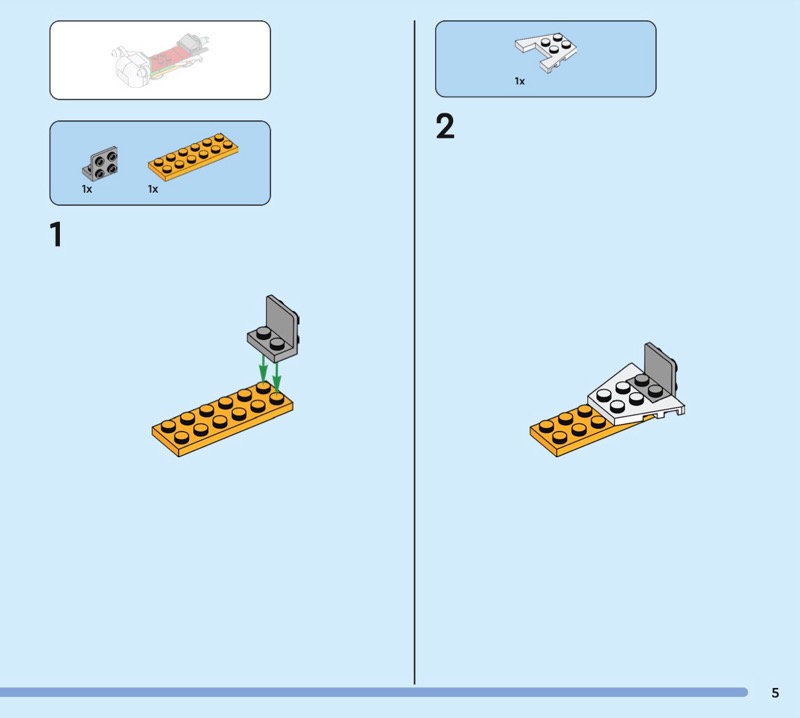 1x 1x

1

1x

2

5