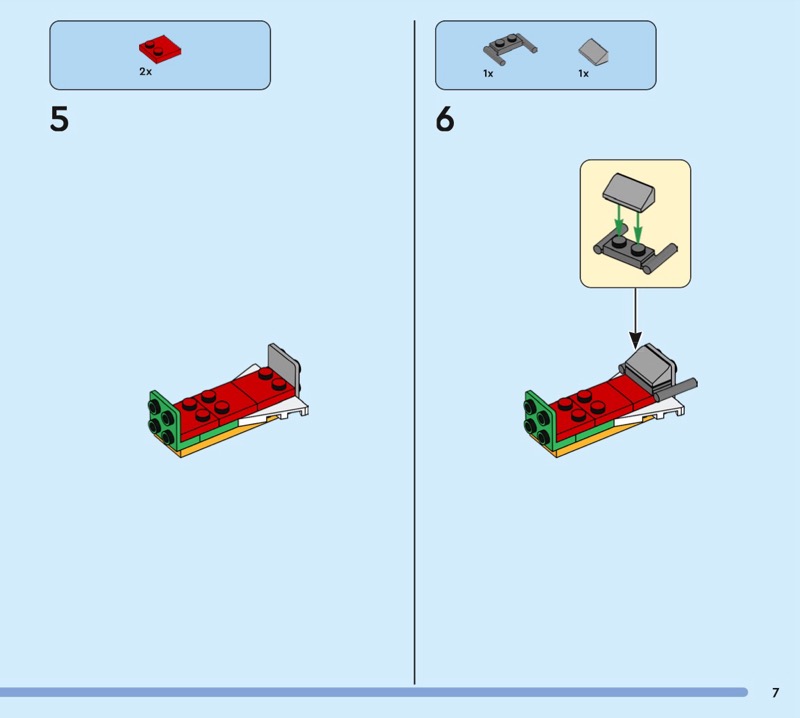 2x

5

1x

1x

6

7