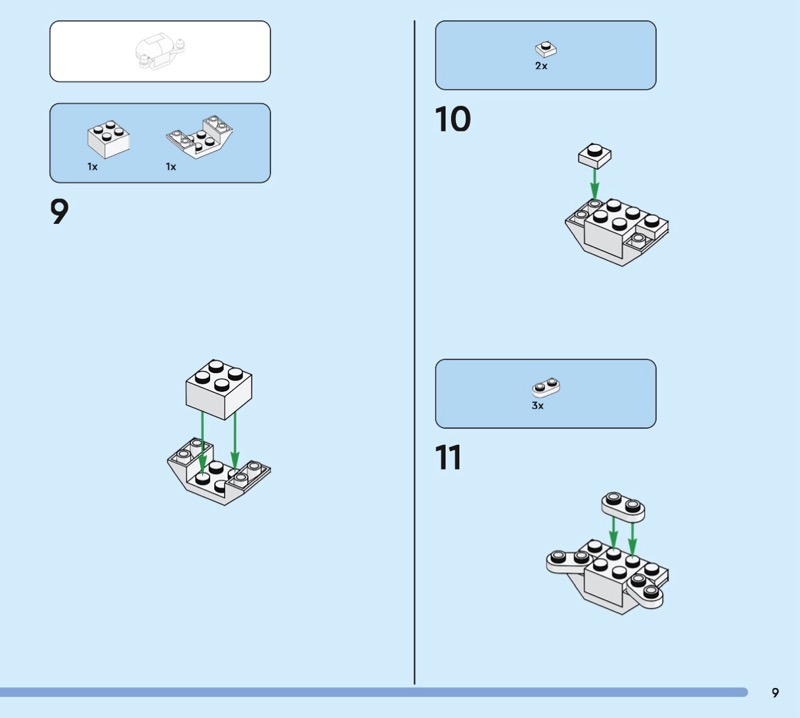 1x 1x

9

2x

10

3x

11

9