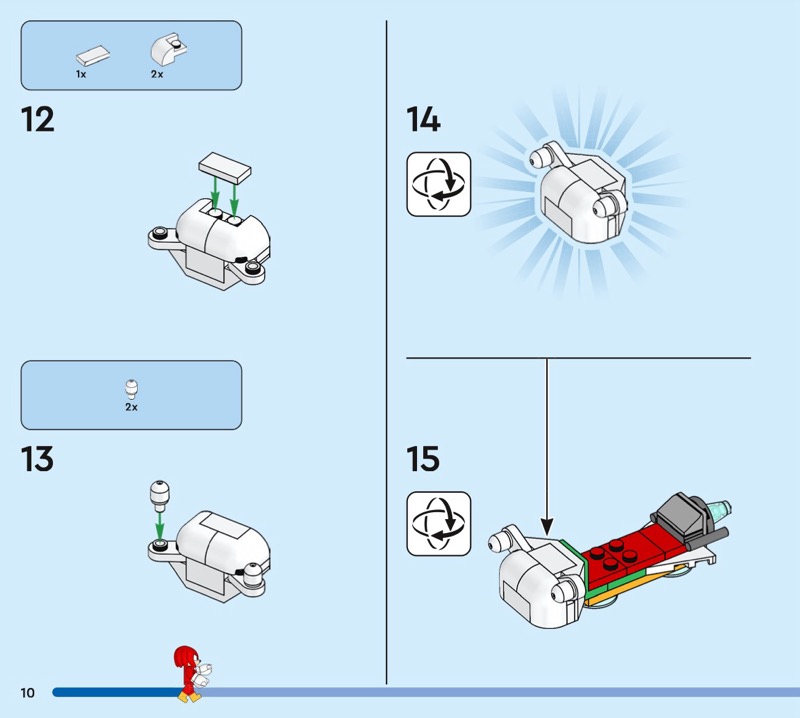 1x 2x

12

2x

13

14

15

10