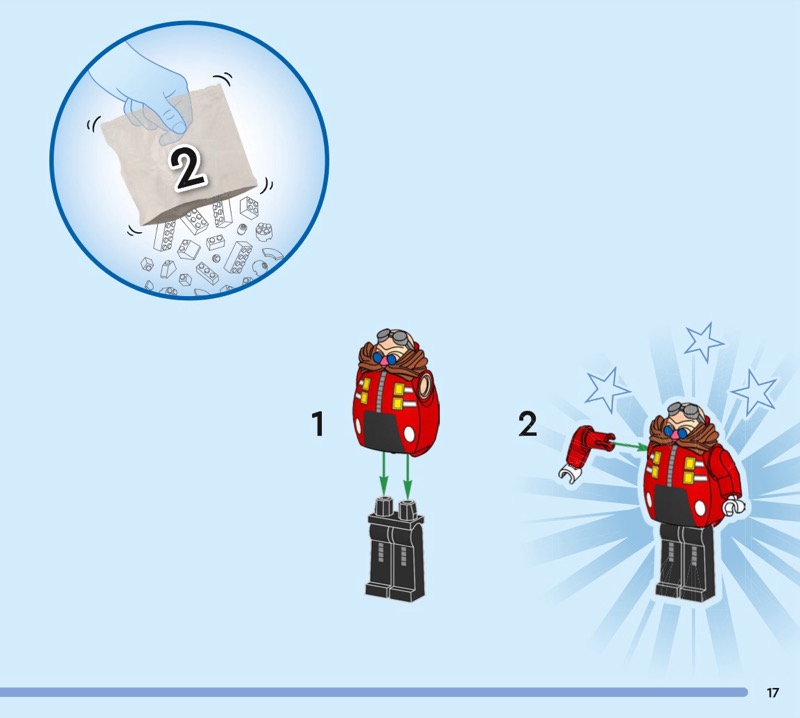 2

1

2

17