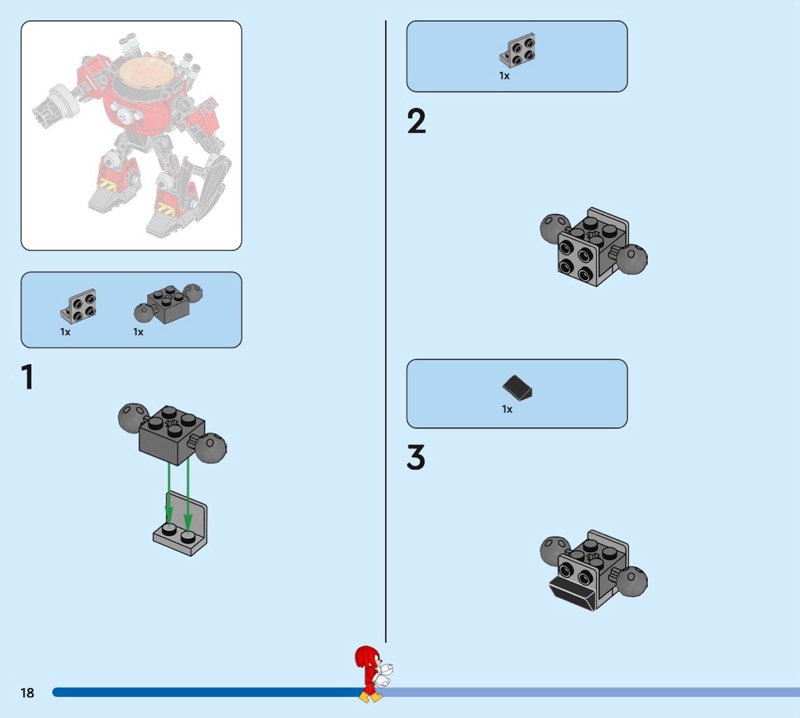 1x 1x

1

1x

2

1x

3

18