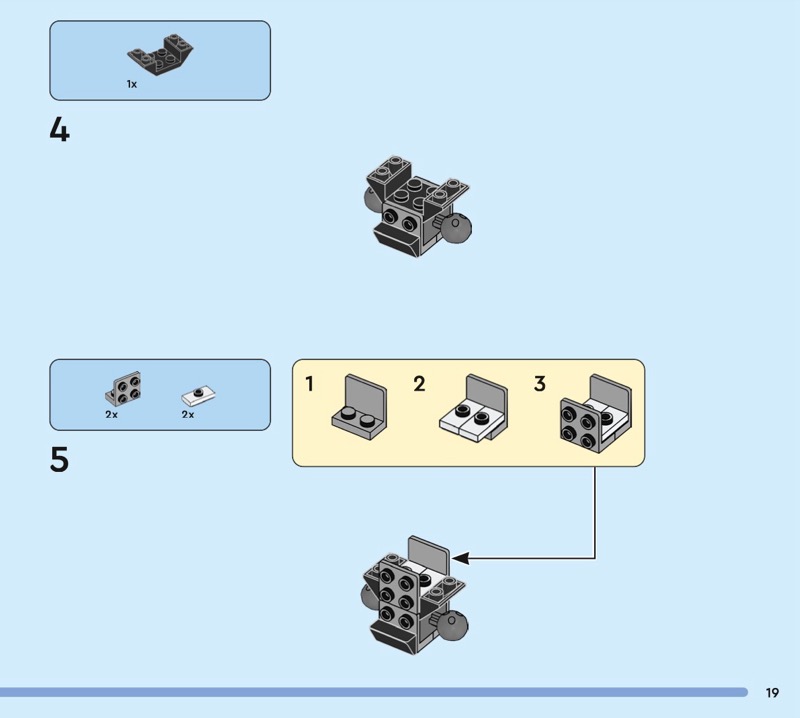 1x

4

2x 2x

5

1 2 3

19