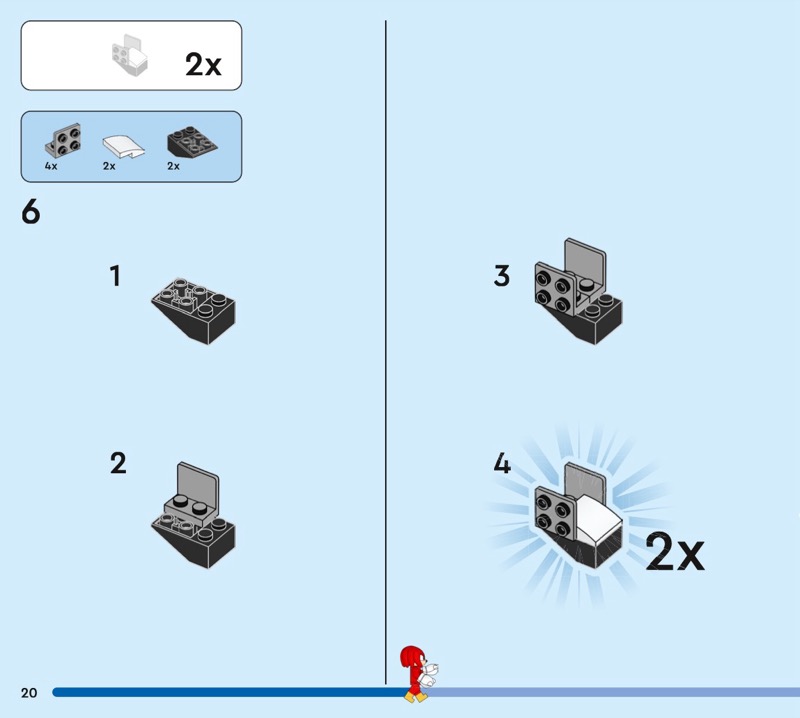 2x

4x 2x 2x

6

1

2

3

4

2x

20