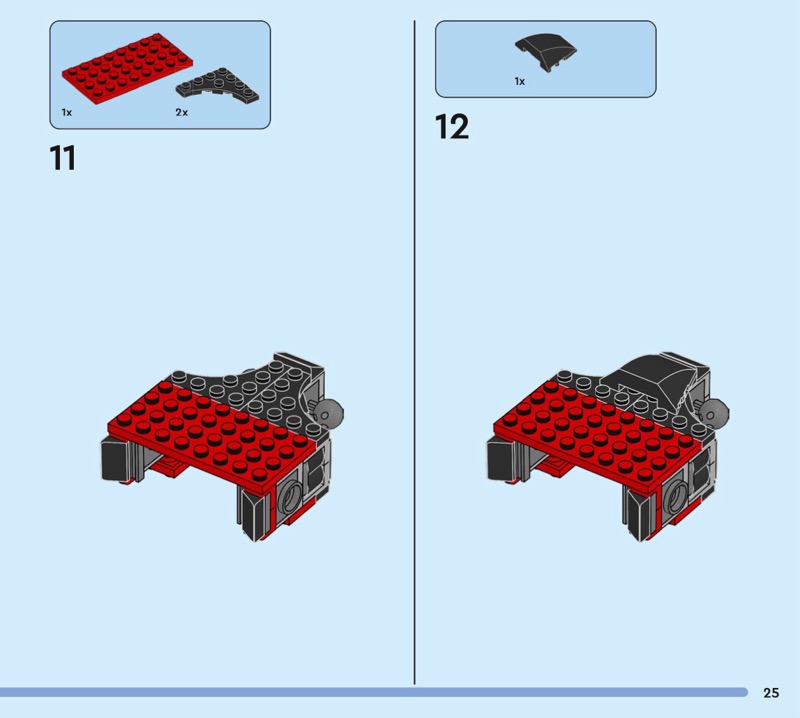 1x

2x

11

1x

12

25