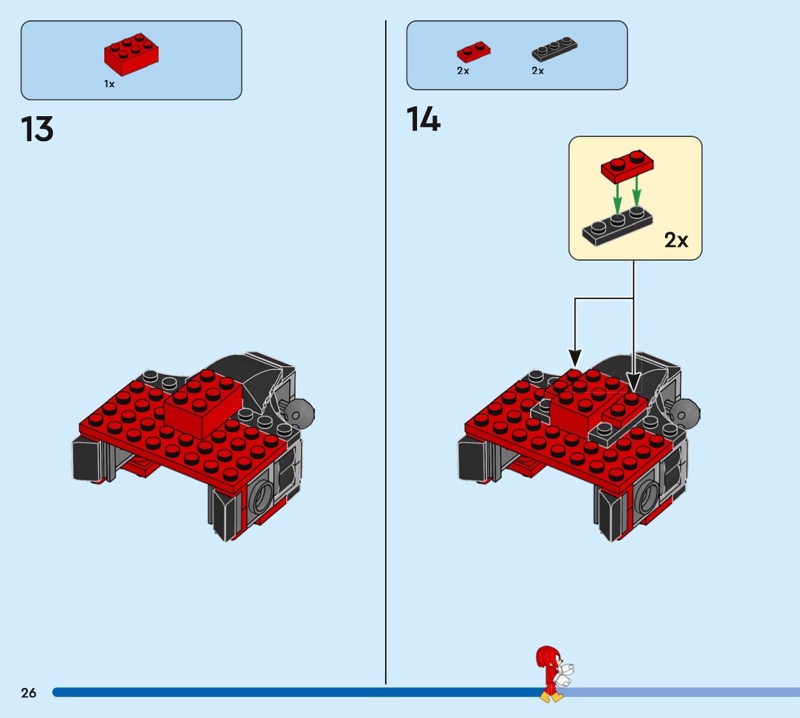 1x

13

2x 2x

14

2x

26