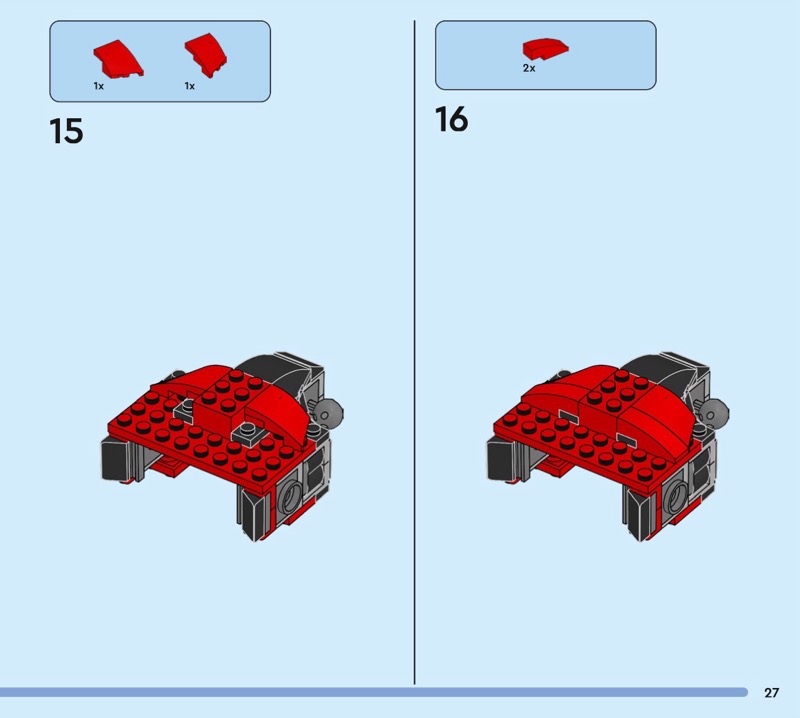 1x 1x

15

2x

16

27