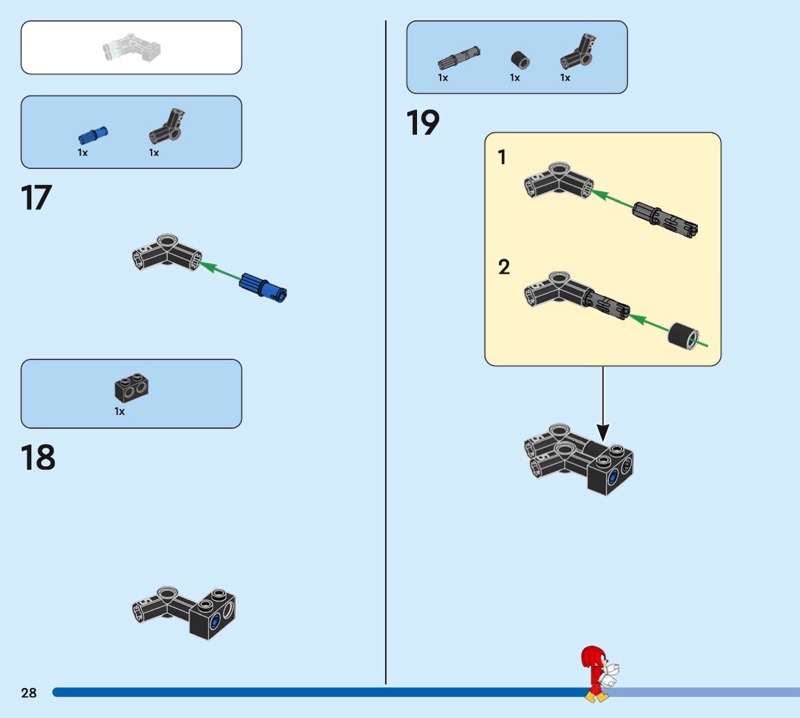 1x 1x

17

1x

18

1x 1x 1x

19

1

2

28