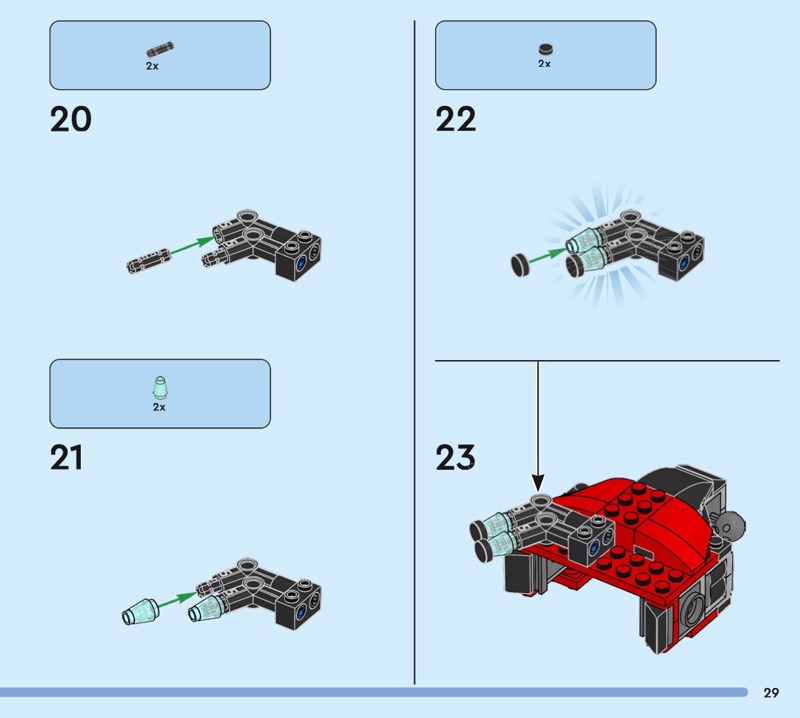 2x

20

2x

21

2x

22

23

29