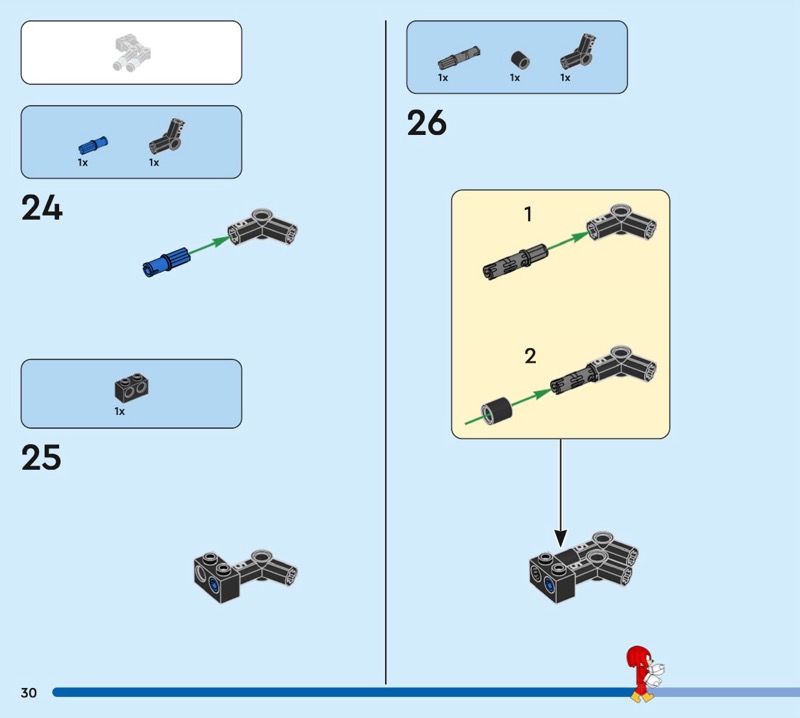 1x 1x

24

1x

25

1x 1x 1x

26

1

2

30