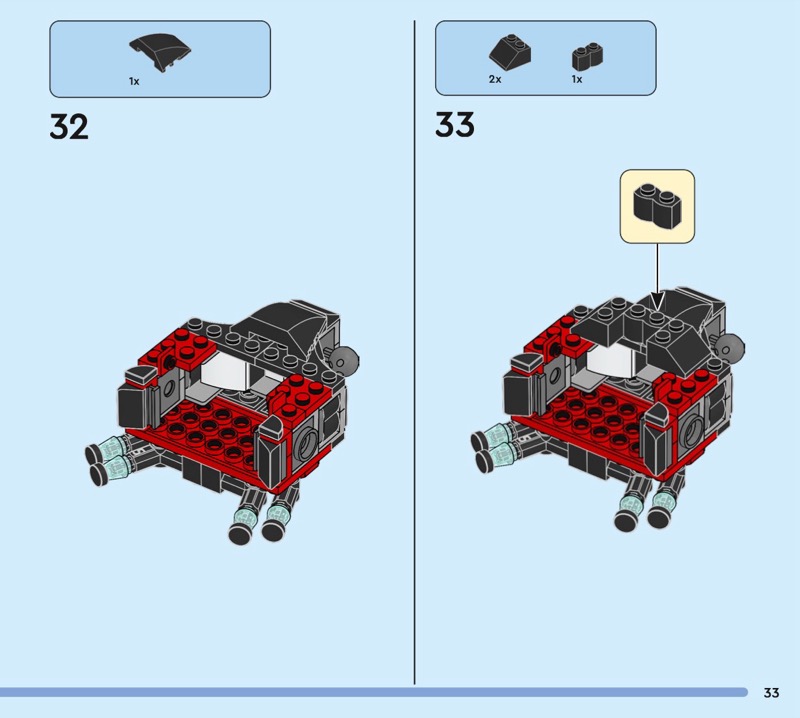 1x

32

2x 1x

33

33