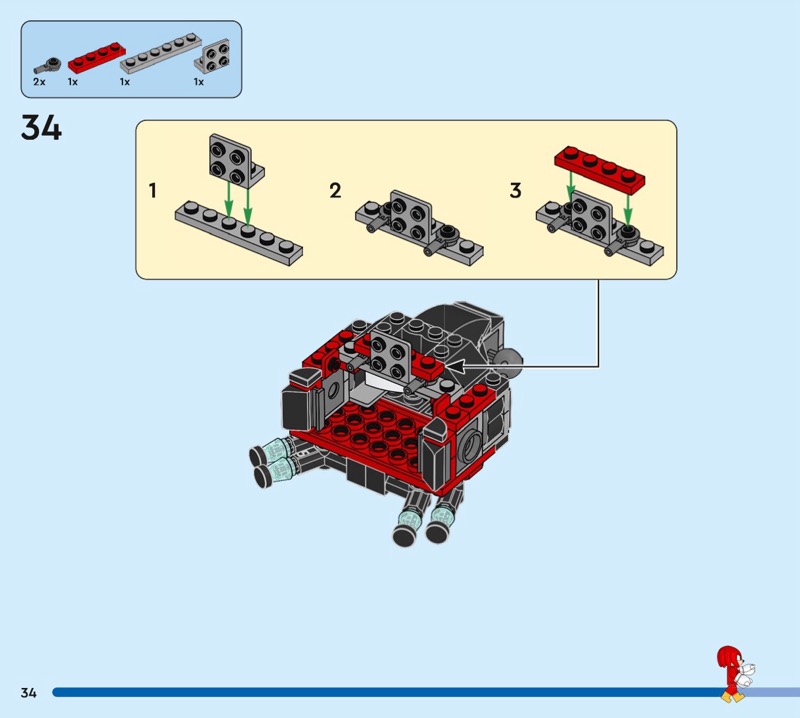 2x 1x 1x 1x

34

1

2

3

34