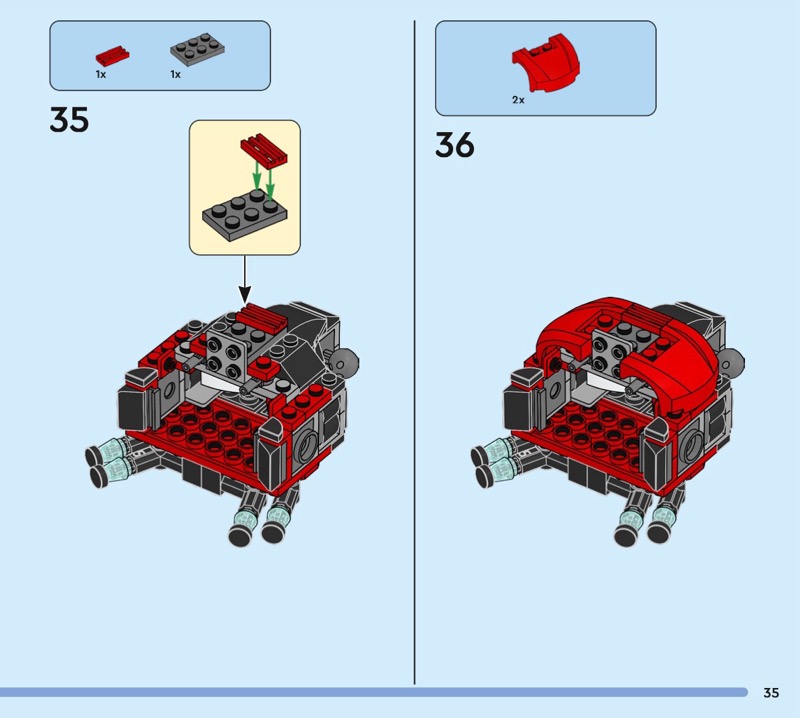 1x 1x

35

2x

36

35