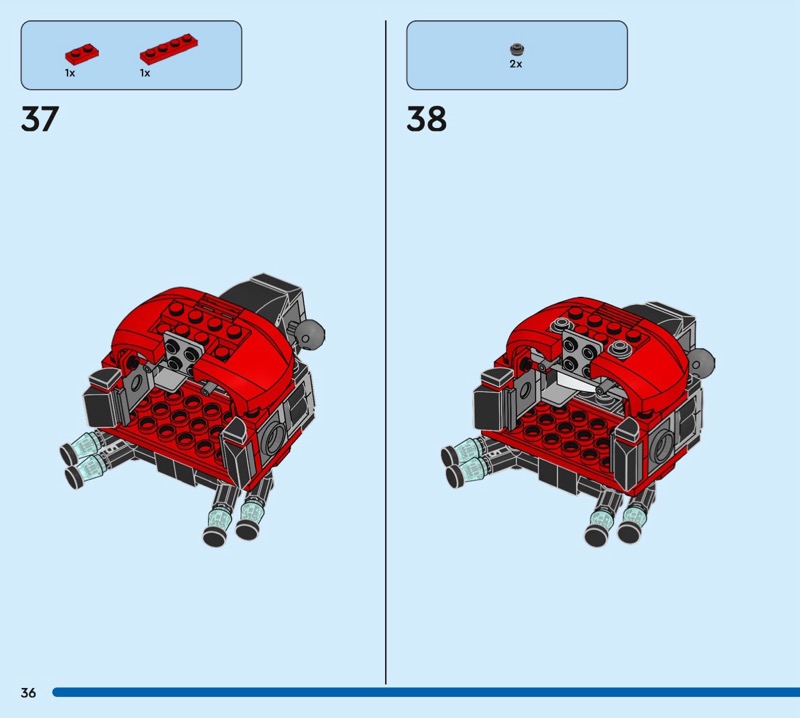 1x 1x

37

2x

38

36