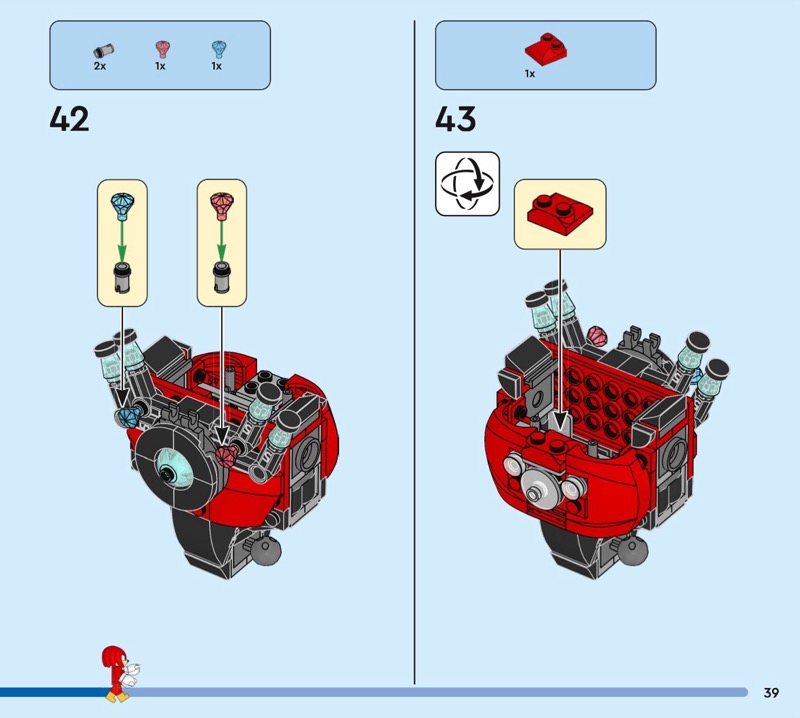 2x 1x 1x

42

1x

43

39