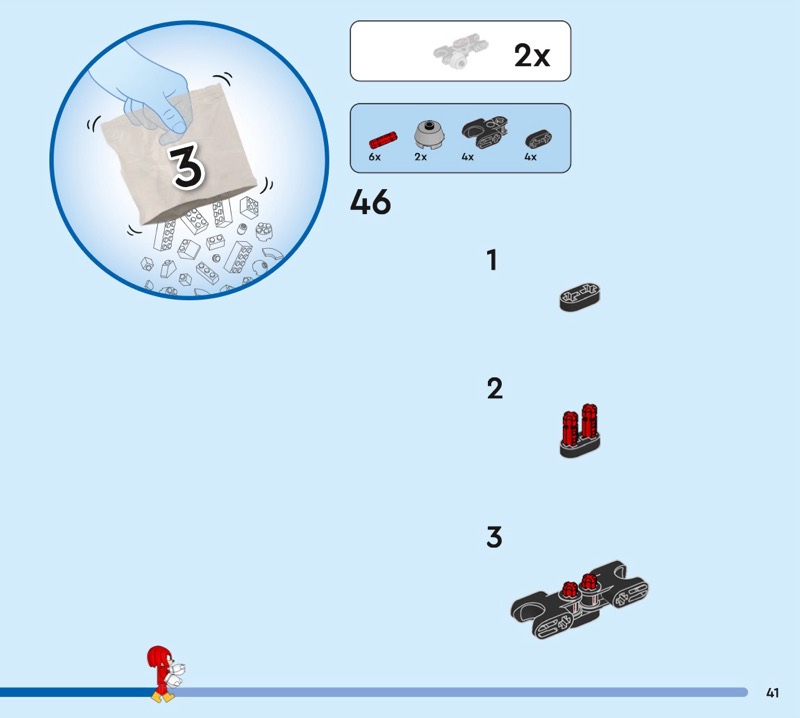 3

2x

6x 2x 4x 4x

46

1

2

3

41