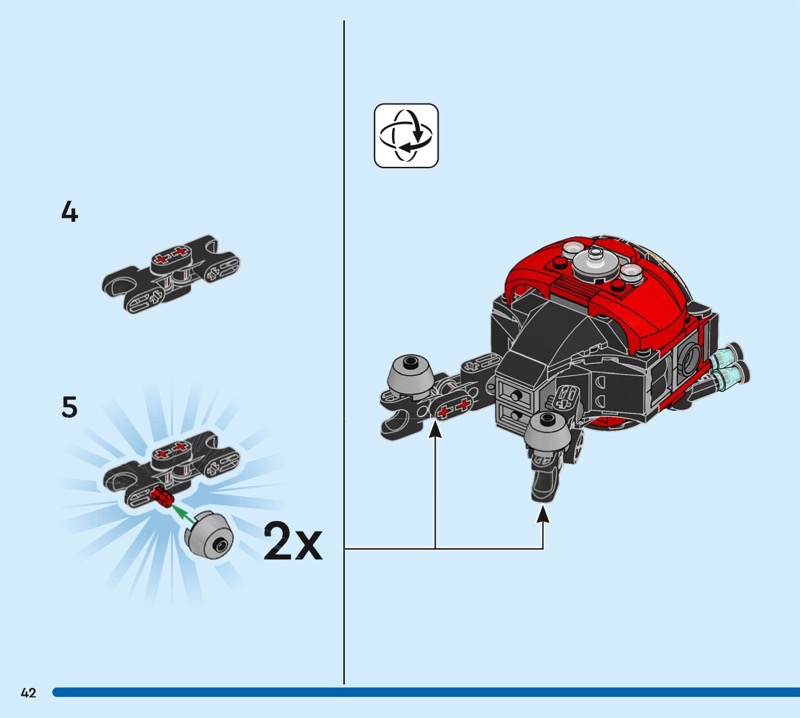 4

5

2x

42