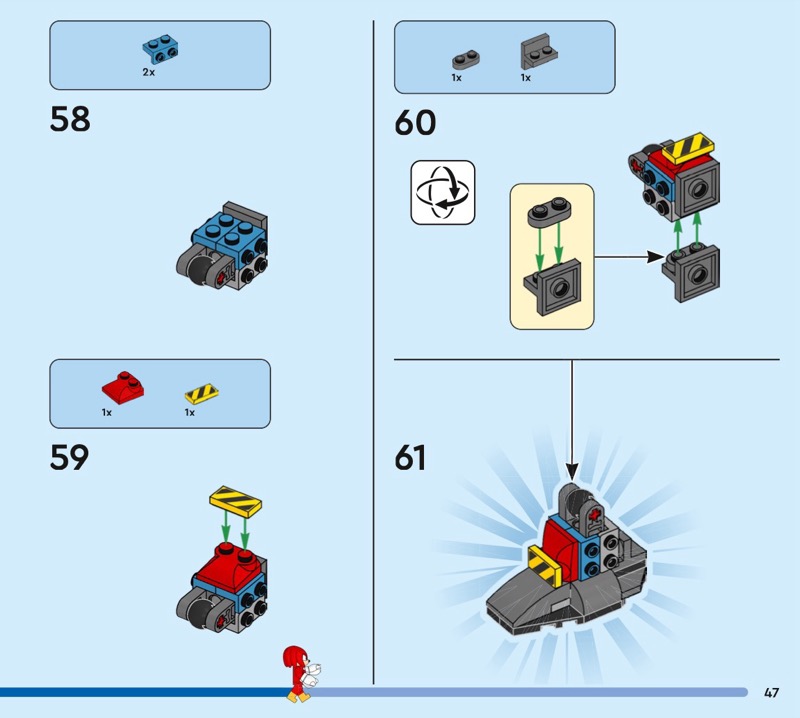 2x

58

1x 1x

59

1x 1x

60

61

47