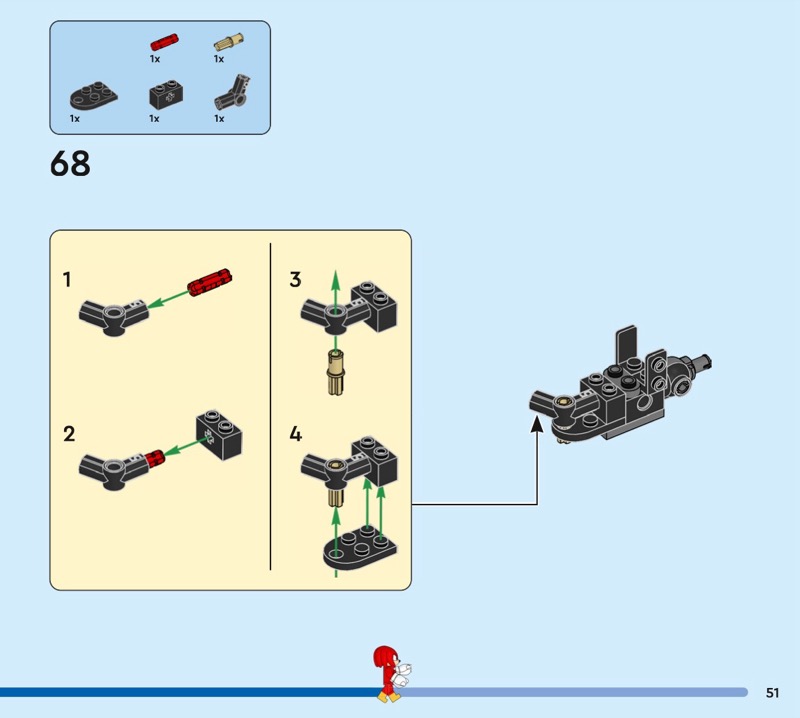 1x
1x
1x
1x
1x

68

1

2

3

4

51