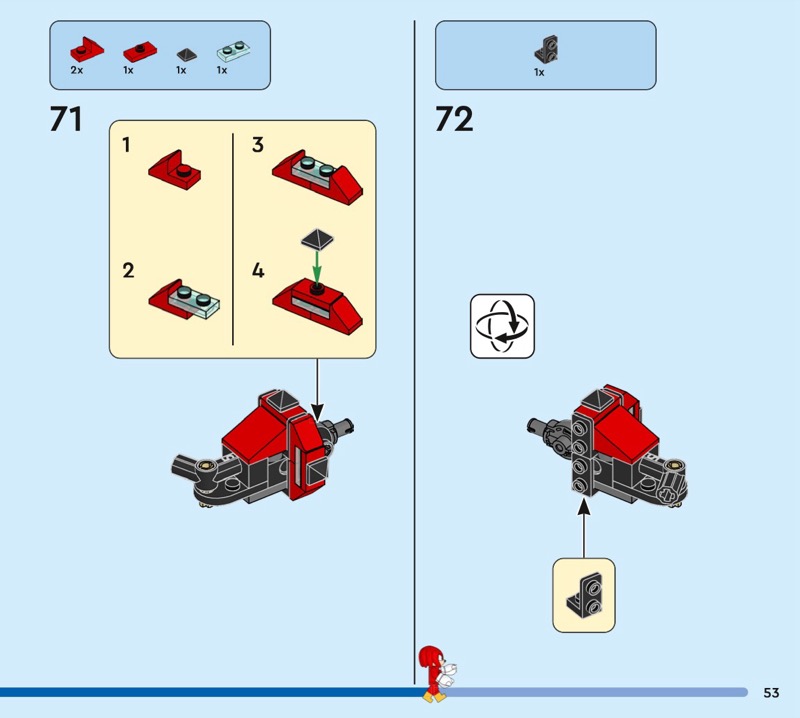 2x 1x 1x 1x

71

1

2

3

4

1x

72

53